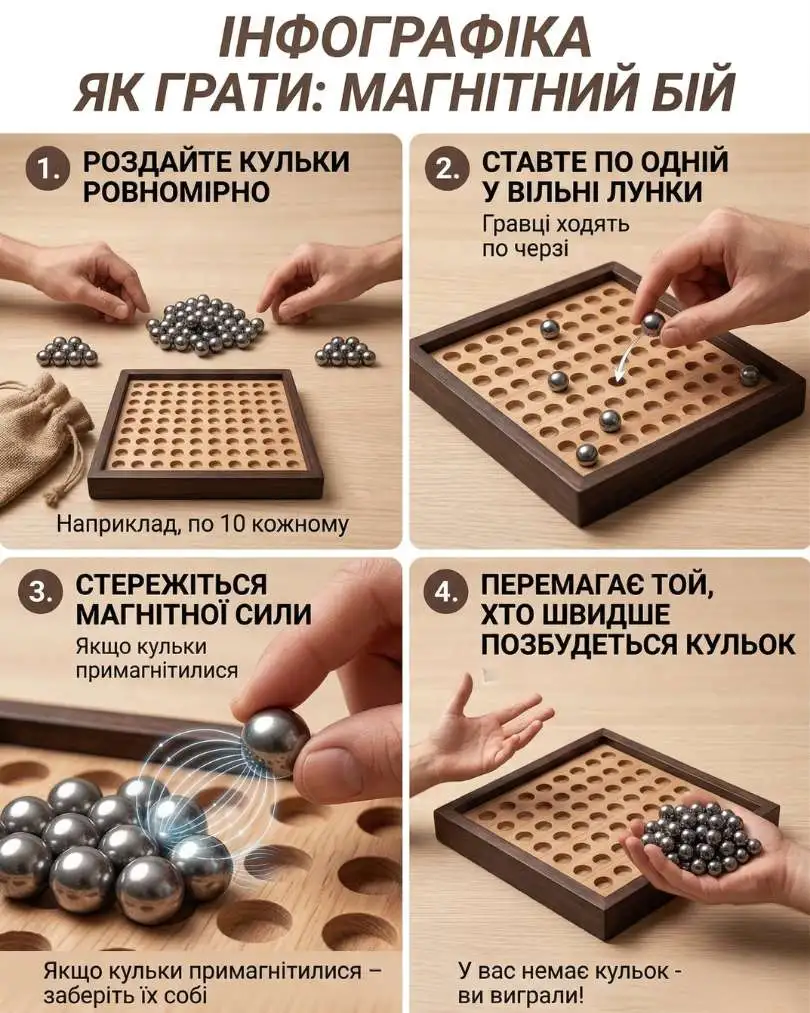 ІНФОГРАФІКА
ЯК ГРАТИ: МАГНІТНИЙ БІЙ

1. РОЗДАЙТЕ КУЛЬКИ РОВНОМІРНО

Наприклад, по 10 кожному

2. СТАВТЕ ПО ОДНІЙ У ВІЛЬНІ ЛУНКИ

Гравці ходять по черзі

3. СТЕРЕЖІТЬСЯ МАГНІТНОЇ СИЛИ

Якщо кульки примагнітилися

Якщо кульки примагнітилися – заберіть їх собі

4. ПЕРЕМАГАЄ ТОЙ, ХТО ШВИДШЕ ПОЗБУДЕТЬСЯ КУЛЬОК

У вас немає кульок - ви виграли!